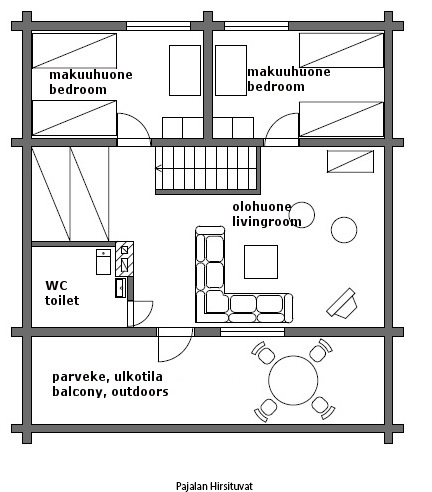 makuuhuone
bedroom

makuuhuone
bedroom

olohuone
livingroom

WC
toilet

parveke, ulkotila
balcony, outdoors

Pajalan Hirsituvat